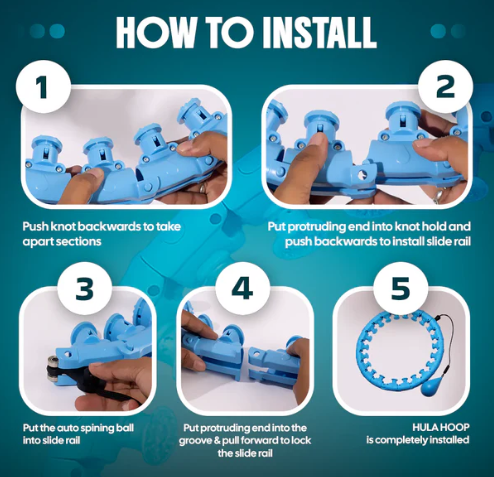 HOW TO INSTALL

1

Push knot backwards to take apart sections

2

Put protruding end into knot hold and push backwards to install slide rail

3

Put the auto spining ball into slide rail

4

Put protruding end into the groove & pull forward to lock the slide rail

5

HULA HOOP is completely installed